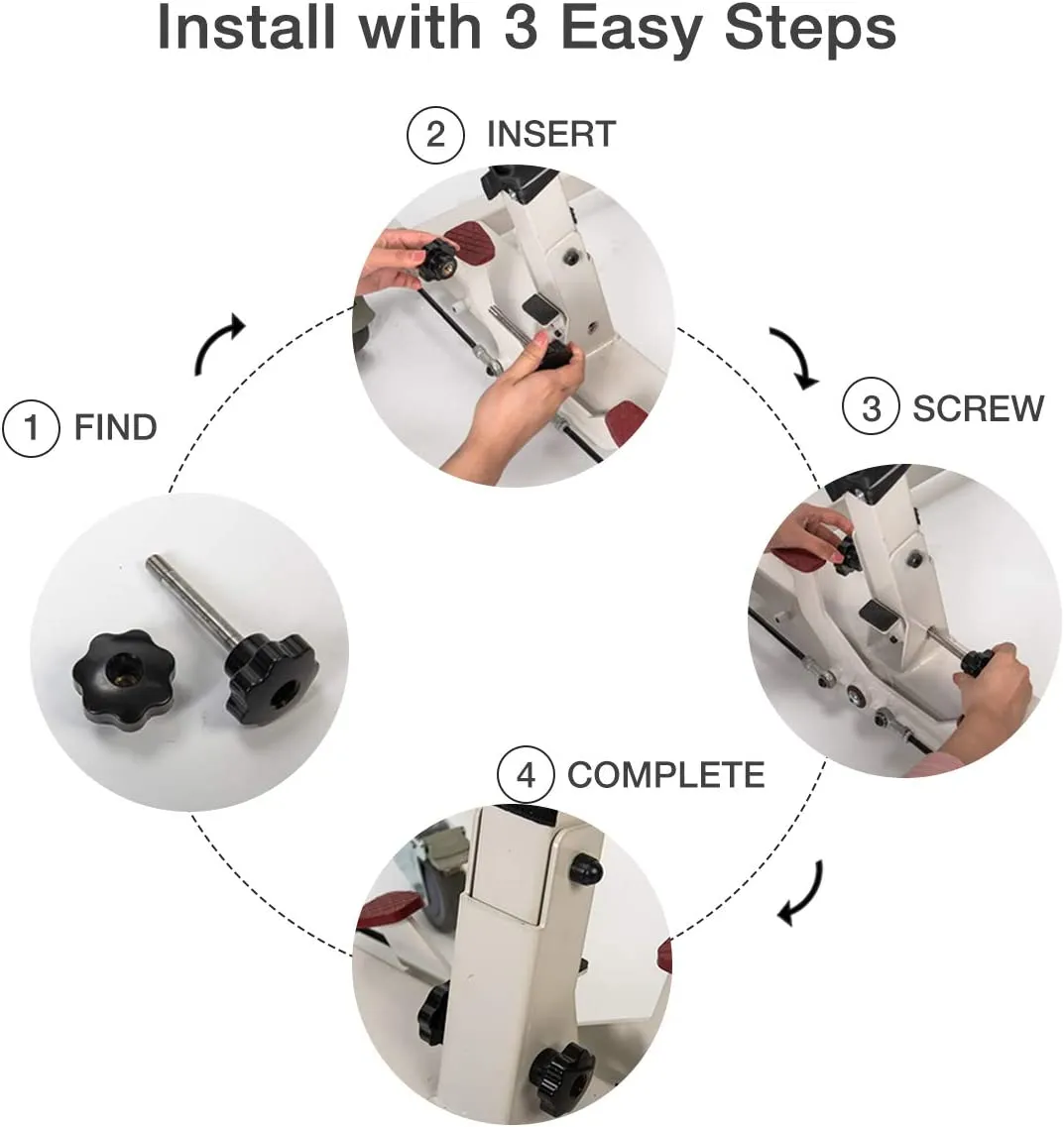 Install with 3 Easy Steps

1 FIND

2 INSERT

3 SCREW

4 COMPLETE